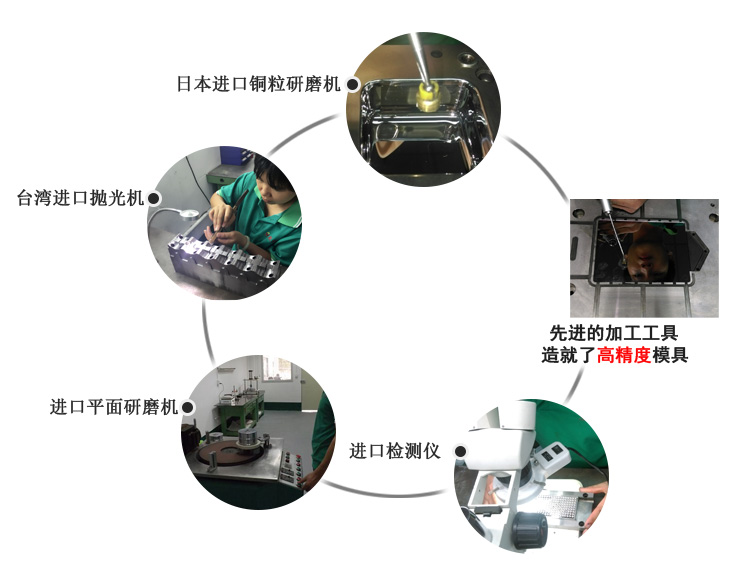 日本进口铜粒研磨机

台湾进口抛光机

先进的加工工具
造就了高精度模具

进口平面研磨机

进口检测仪